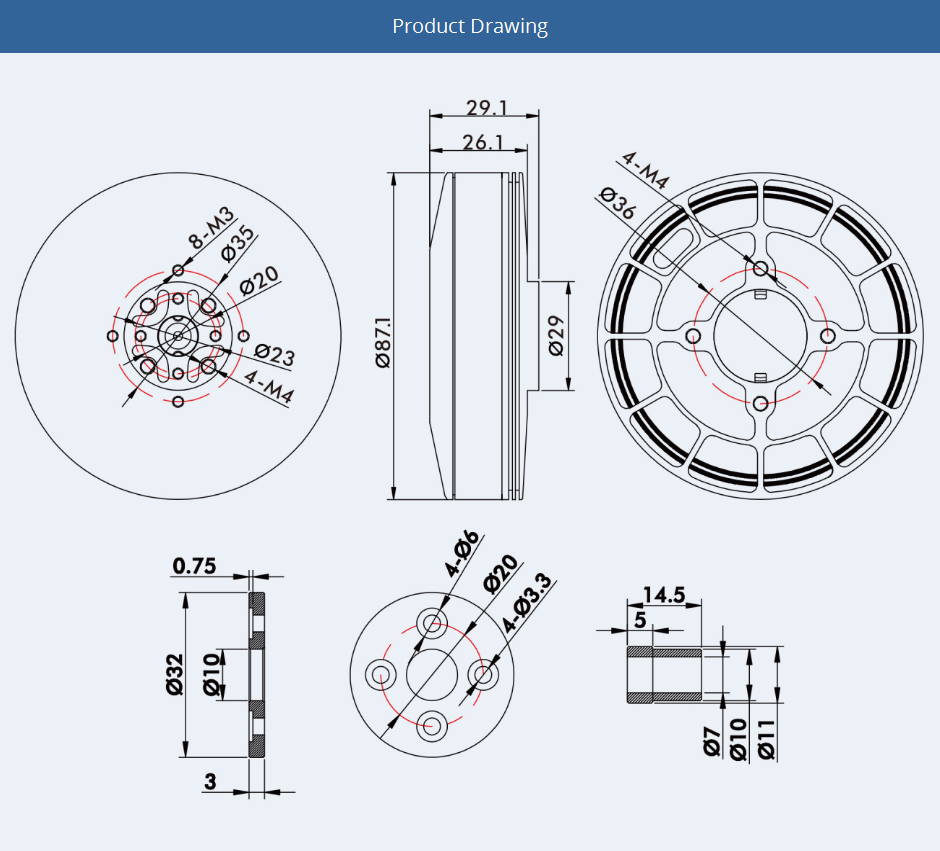 Product Drawing

8-M3
Ø35
Ø20
Ø23
4-M4

29.1
26.1
Ø87.1
Ø29

4-M4
Ø36

0.75
Ø32
Ø10
3

4-Ø6
Ø20
4-Ø3.3

14.5
5
Ø7
Ø10
Ø11