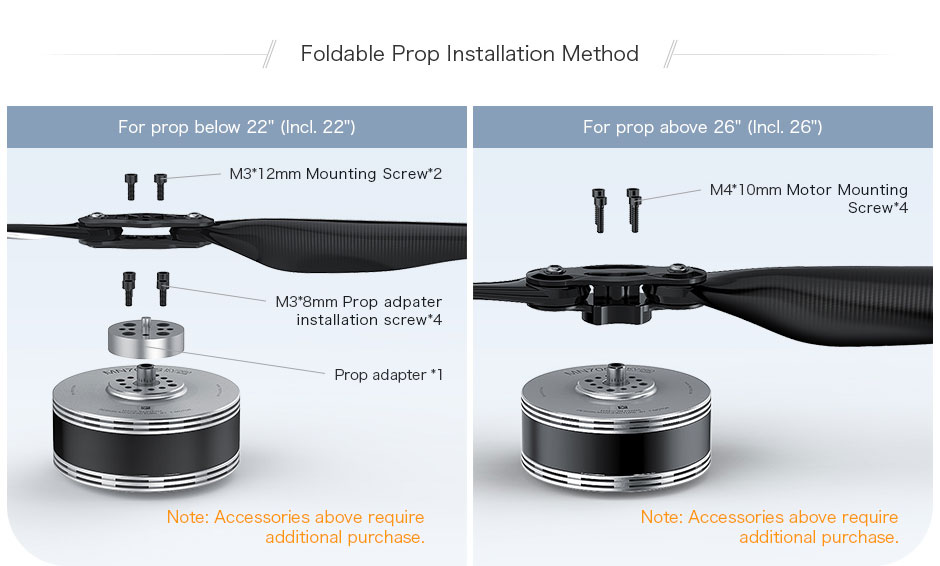 Foldable Prop Installation Method

For prop below 22" (Incl. 22")

M3*12mm Mounting Screw*2

M3*8mm Prop adpater installation screw*4

Prop adapter *1

Note: Accessories above require additional purchase.

For prop above 26" (Incl. 26")

M4*10mm Motor Mounting Screw*4

Note: Accessories above require additional purchase.