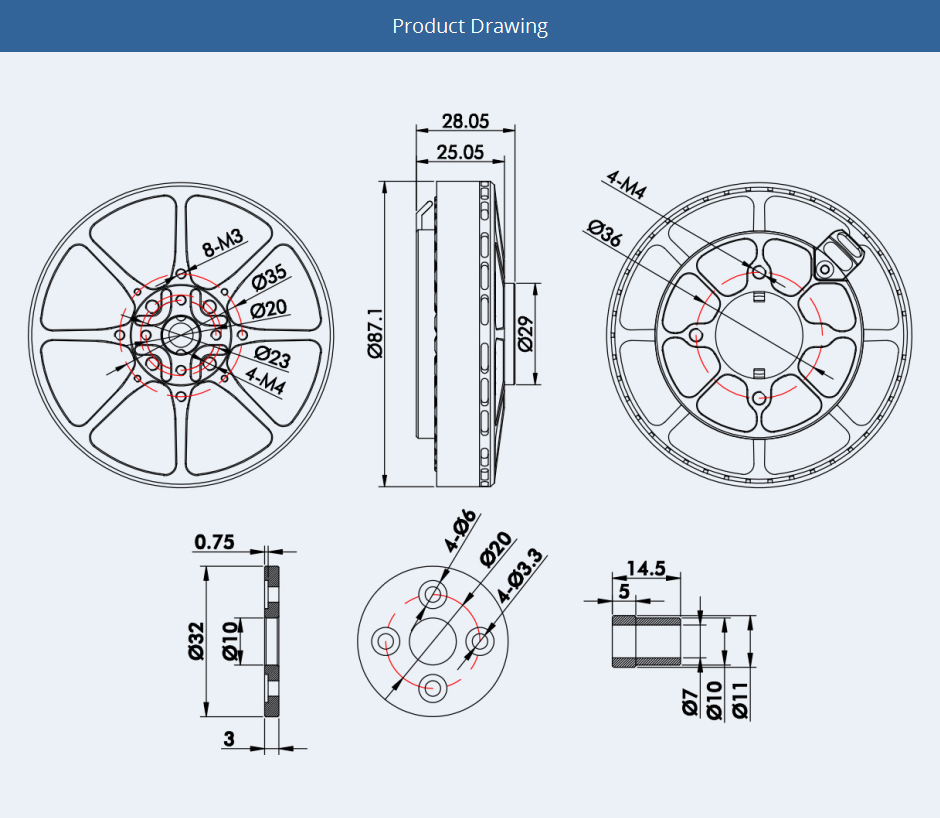 Product Drawing

8-M3
Ø35
Ø20
Ø23
4-M4

28.05
25.05
Ø87.1
Ø29

4-M4
Ø36

0.75
Ø32
Ø10
3

4-Ø6
Ø20
4-Ø3.3

14.5
5
Ø7
Ø10
Ø11